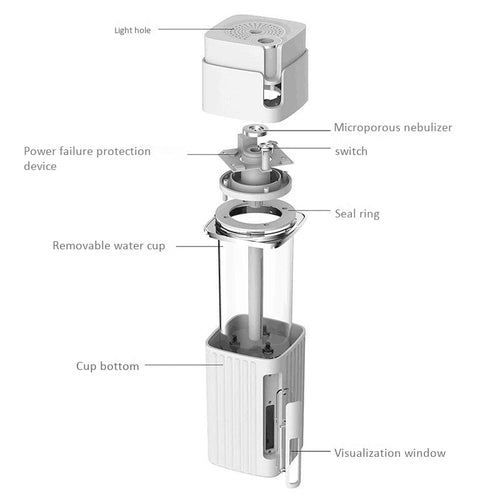 Light hole

Microporous nebulizer

Power failure protection device

switch

Seal ring

Removable water cup

Cup bottom

Visualization window